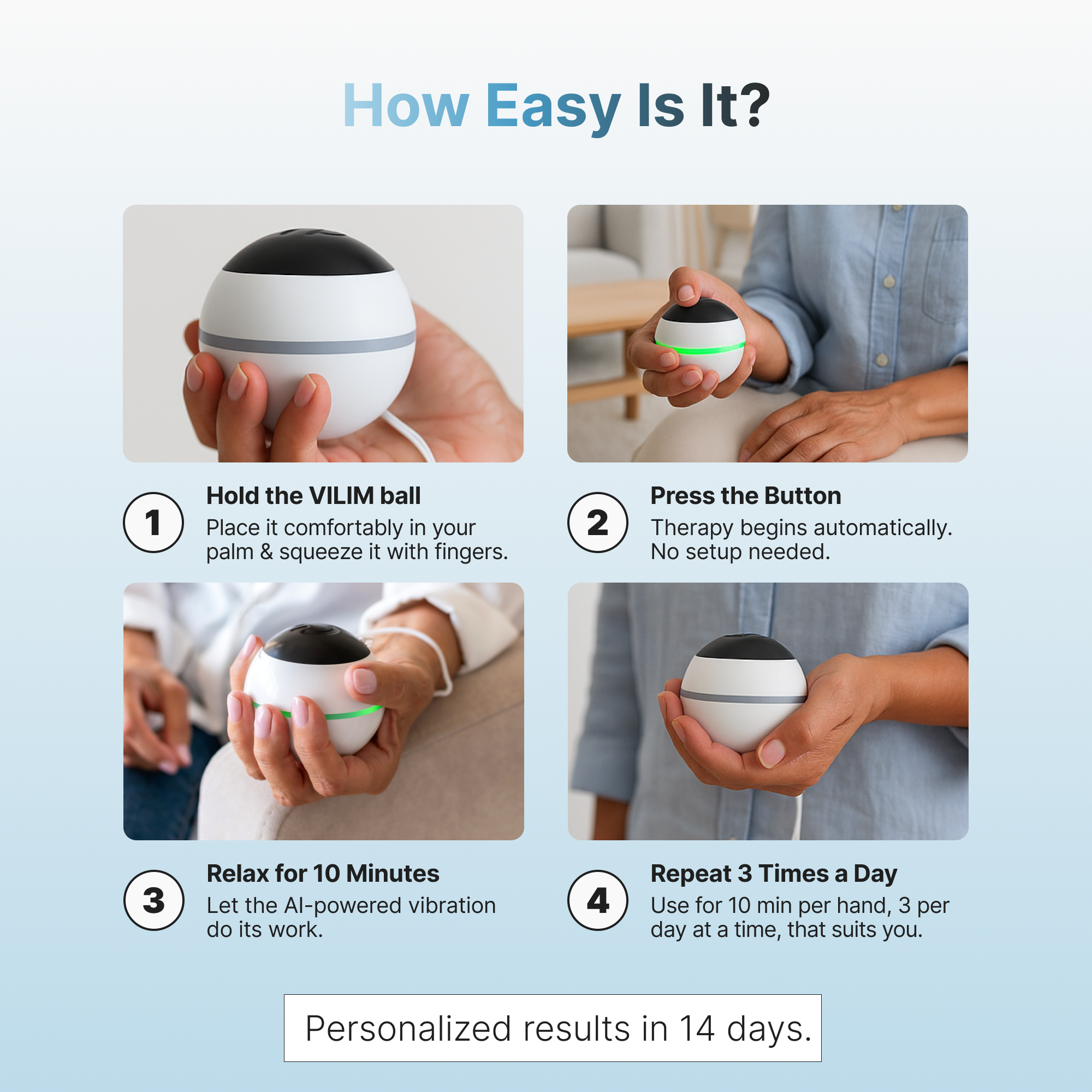 How Easy Is It?

1 Hold the VILIM ball
Place it comfortably in your palm & squeeze it with fingers.

2 Press the Button
Therapy begins automatically. No setup needed.

3 Relax for 10 Minutes
Let the AI-powered vibration do its work.

4 Repeat 3 Times a Day
Use for 10 min per hand, 3 per day at a time, that suits you.

Personalized results in 14 days.