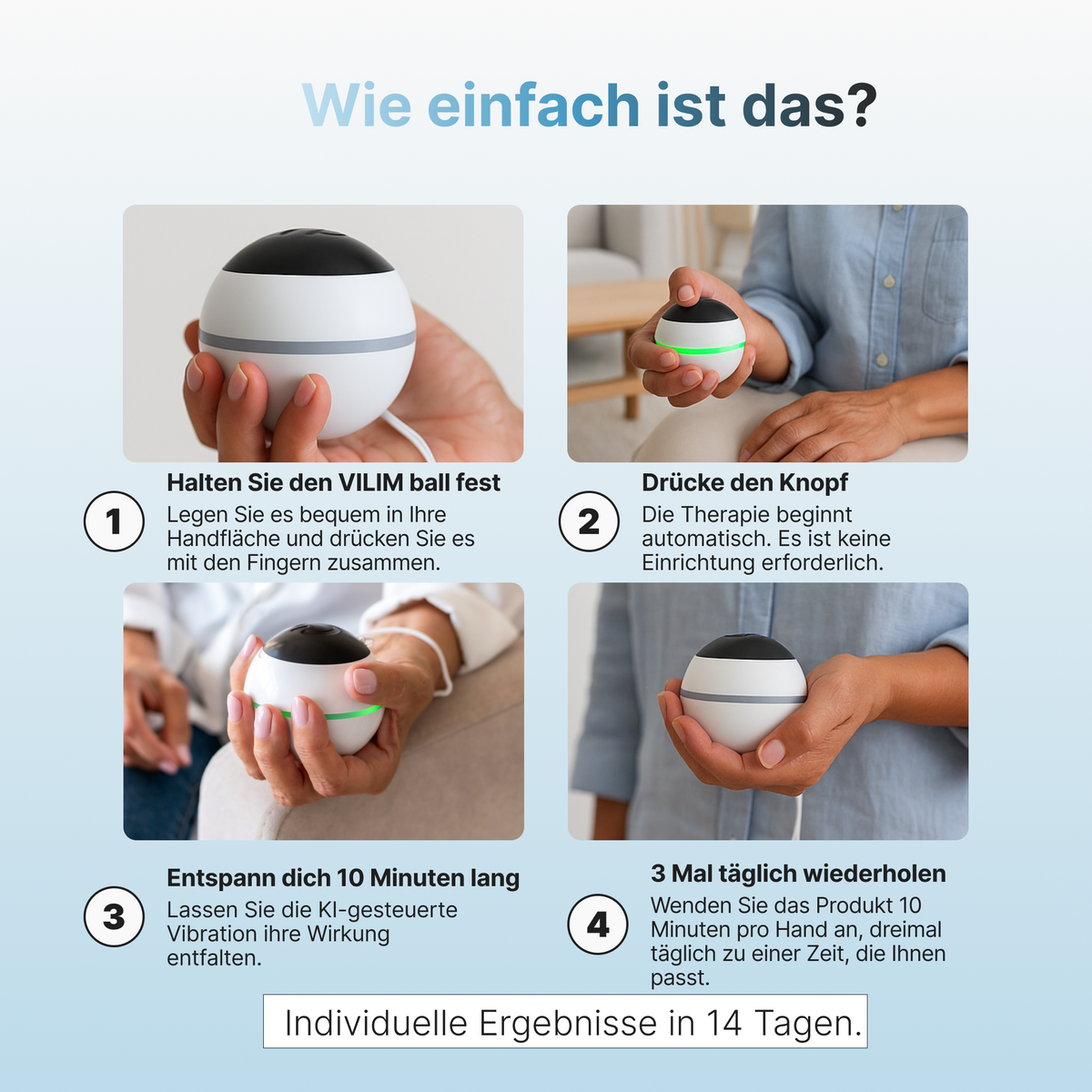 Wie einfach ist das?

1
Halten Sie den VILIM ball fest
Legen Sie es bequem in Ihre Handfläche und drücken Sie es mit den Fingern zusammen.

2
Drücke den Knopf
Die Therapie beginnt automatisch. Es ist keine Einrichtung erforderlich.

3
Entspann dich 10 Minuten lang
Lassen Sie die KI-gesteuerte Vibration ihre Wirkung entfalten.

4
3 Mal täglich wiederholen
Wenden Sie das Produkt 10 Minuten pro Hand an, dreimal täglich zu einer Zeit, die Ihnen passt.

Individuelle Ergebnisse in 14 Tagen.