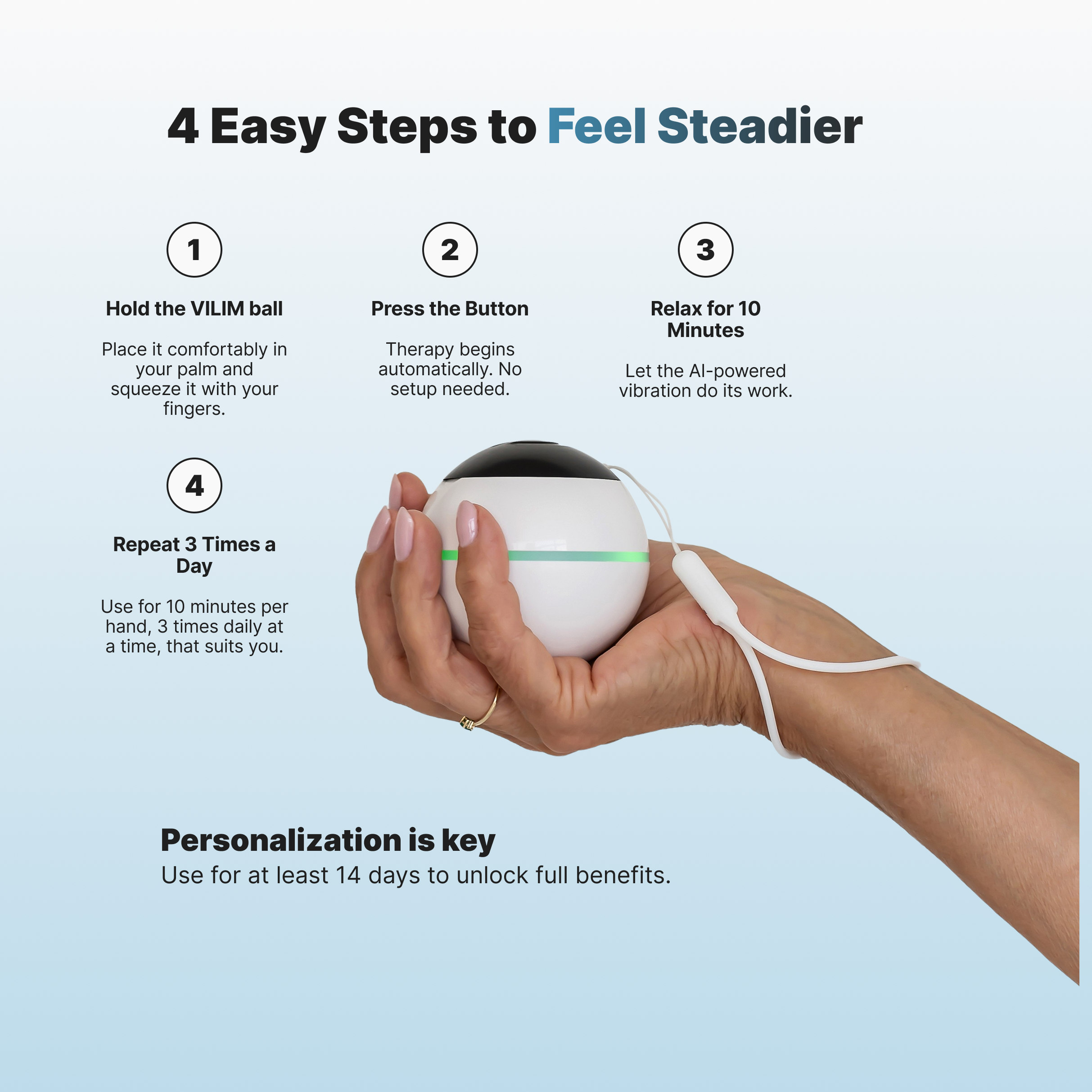 4 Easy Steps to Feel Steadier

1

Hold the VILIM ball

Place it comfortably in your palm and squeeze it with your fingers.

2

Press the Button

Therapy begins automatically. No setup needed.

3

Relax for 10 Minutes

Let the AI-powered vibration do its work.

4

Repeat 3 Times a Day

Use for 10 minutes per hand, 3 times daily at a time, that suits you.

Personalization is key

Use for at least 14 days to unlock full benefits.